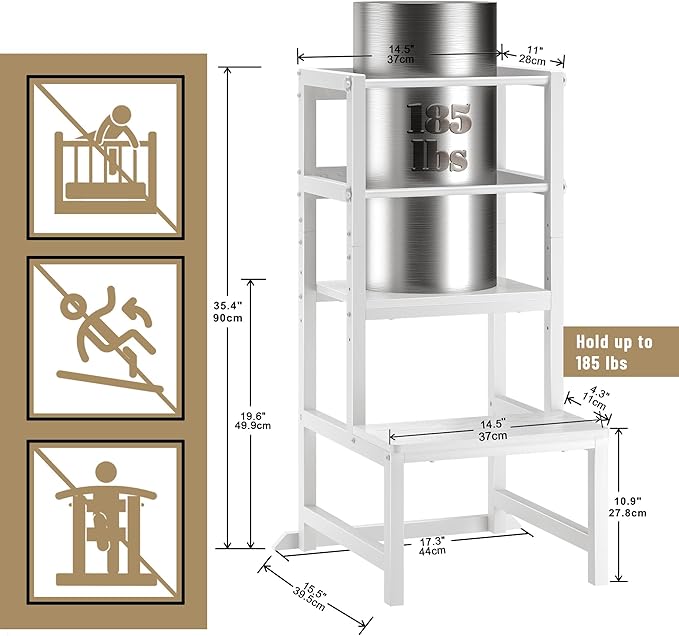 14.5"
37cm

11"
28cm

185
lbs

35.4"
90cm

19.6"
49.9cm

Hold up to 185 lbs

4.3"
11cm

14.5"
37cm

10.9"
27.8cm

17.3"
44cm

15.5"
39.5cm