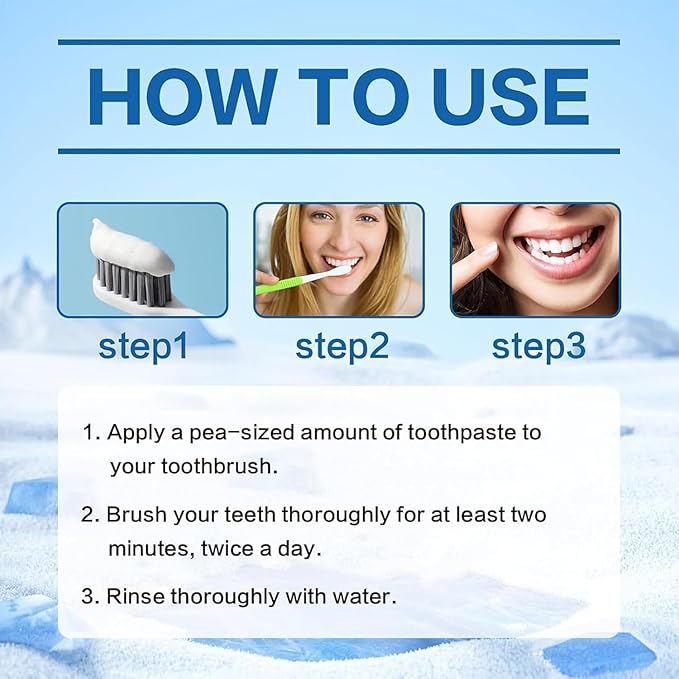 HOW TO USE

step1 step2 step3

1. Apply a pea-sized amount of toothpaste to your toothbrush.

2. Brush your teeth thoroughly for at least two minutes, twice a day.

3. Rinse thoroughly with water.