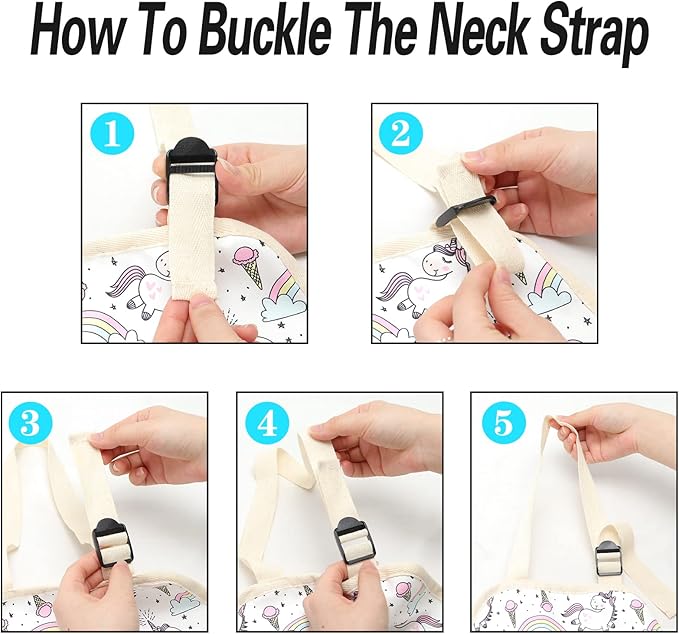 How To Buckle The Neck Strap

1

2

3

4

5