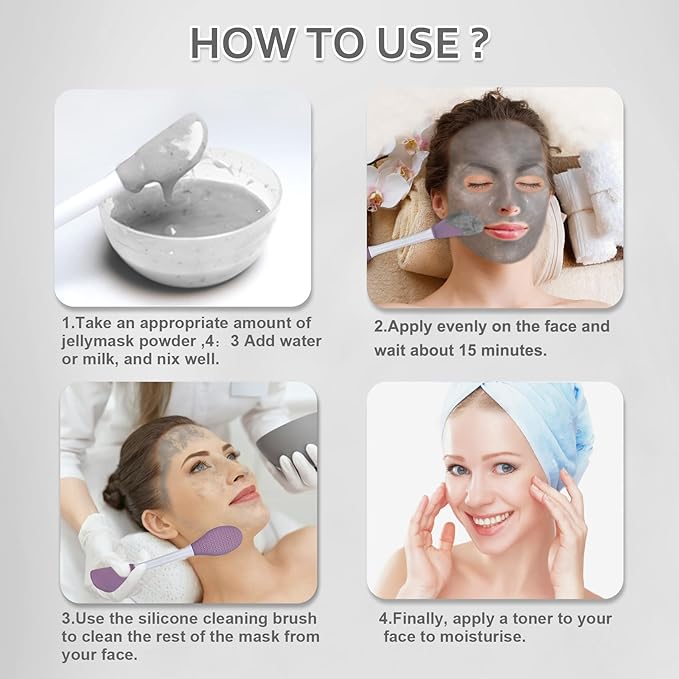 HOW TO USE ?

1.Take an appropriate amount of jellymask powder ,4：3 Add water or milk, and nix well.

2.Apply evenly on the face and wait about 15 minutes.

3.Use the silicone cleaning brush to clean the rest of the mask from your face.

4.Finally, apply a toner to your face to moisturise.