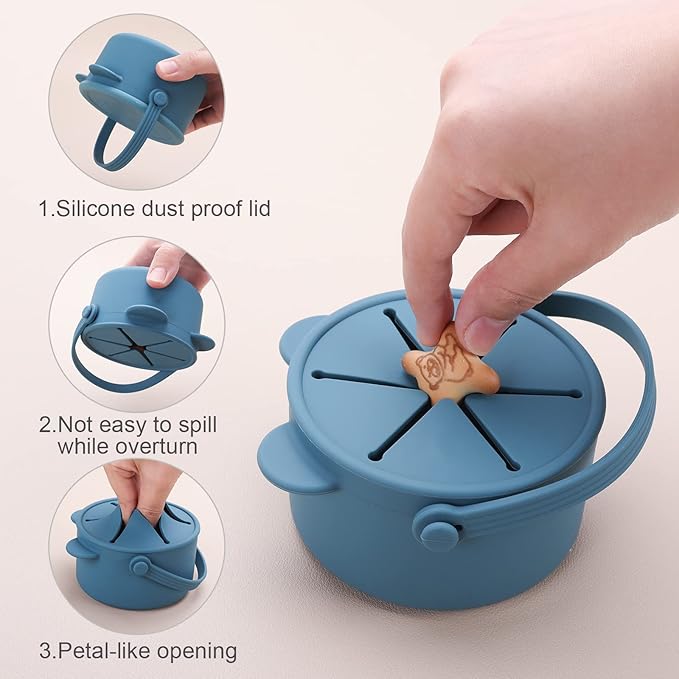 1.Silicone dust proof lid

2.Not easy to spill while overturn

3.Petal-like opening