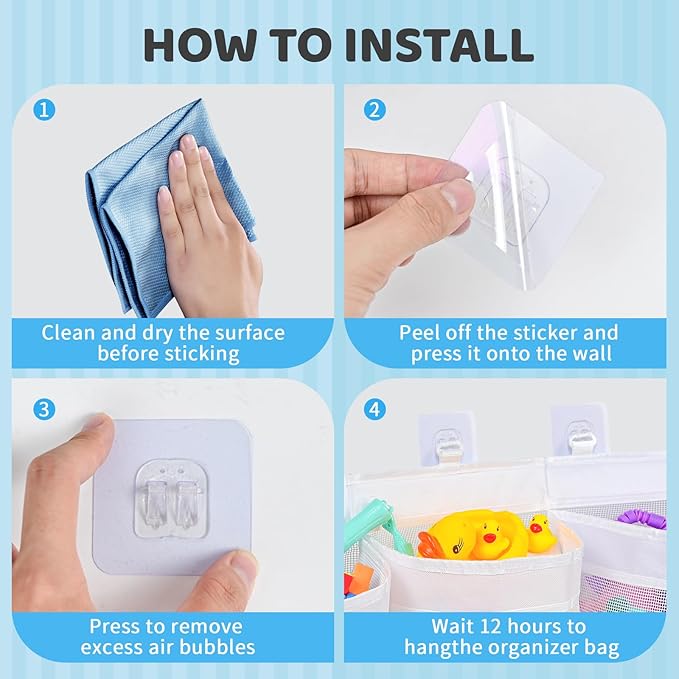 HOW TO INSTALL

1

Clean and dry the surface before sticking

2

Peel off the sticker and press it onto the wall

3

Press to remove excess air bubbles

4

Wait 12 hours to hangthe organizer bag