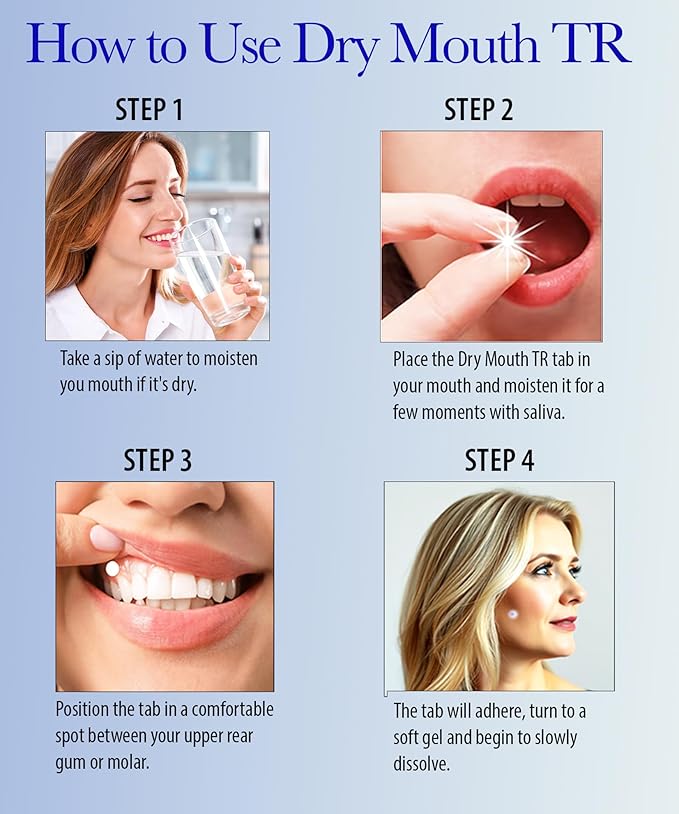 How to Use Dry Mouth TR

STEP 1

Take a sip of water to moisten you mouth if it's dry.

STEP 2

Place the Dry Mouth TR tab in your mouth and moisten it for a few moments with saliva.

STEP 3

Position the tab in a comfortable spot between your upper rear gum or molar.

STEP 4

The tab will adhere, turn to a soft gel and begin to slowly dissolve.