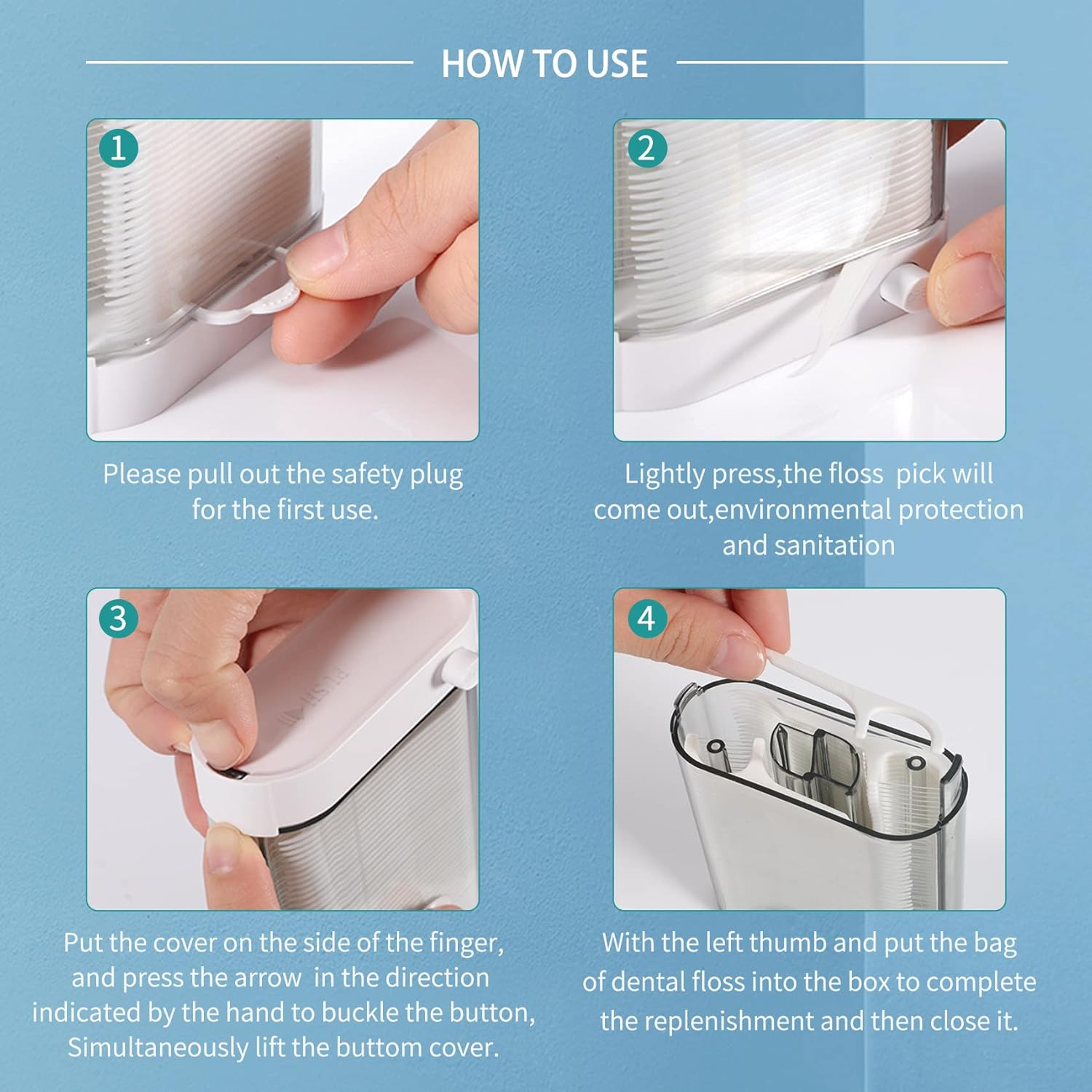 HOW TO USE

1

Please pull out the safety plug for the first use.

2

Lightly press,the floss pick will come out,environmental protection and sanitation

3

PUSH

Put the cover on the side of the finger, and press the arrow in the direction indicated by the hand to buckle the button, Simultaneously lift the buttom cover.

4

With the left thumb and put the bag of dental floss into the box to complete the replenishment and then close it.