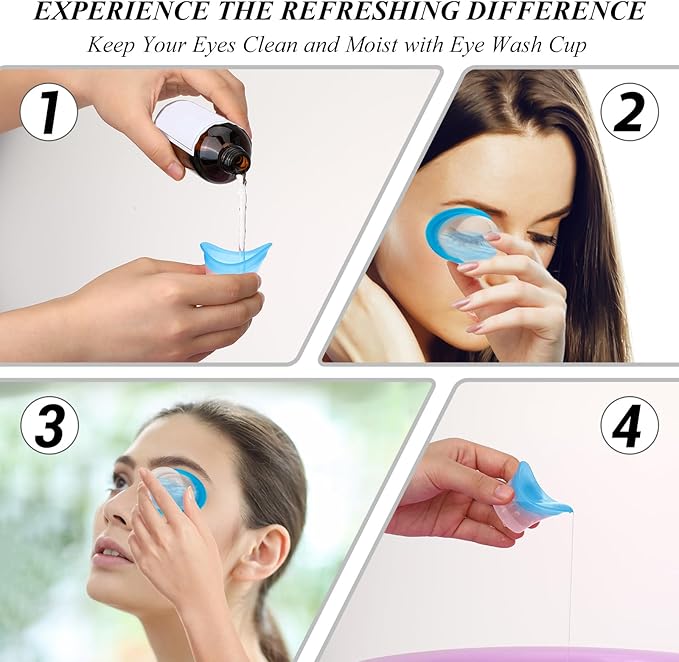 EXPERIENCE THE REFRESHING DIFFERENCE

Keep Your Eyes Clean and Moist with Eye Wash Cup

1

2

3

4