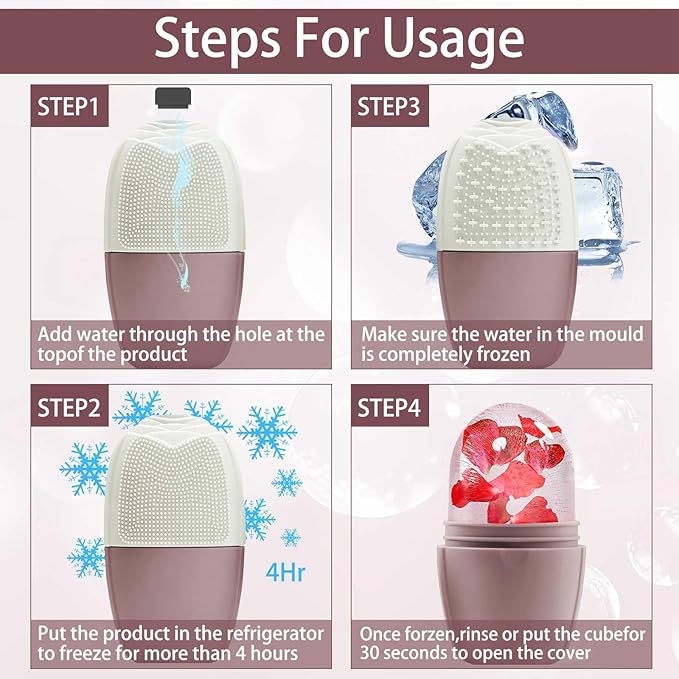 Steps For Usage

STEP1

Add water through the hole at the topof the product

STEP3

Make sure the water in the mould is completely frozen

STEP2

4Hr

Put the product in the refrigerator to freeze for more than 4 hours

STEP4

Once forzen,rinse or put the cubefor 30 seconds to open the cover