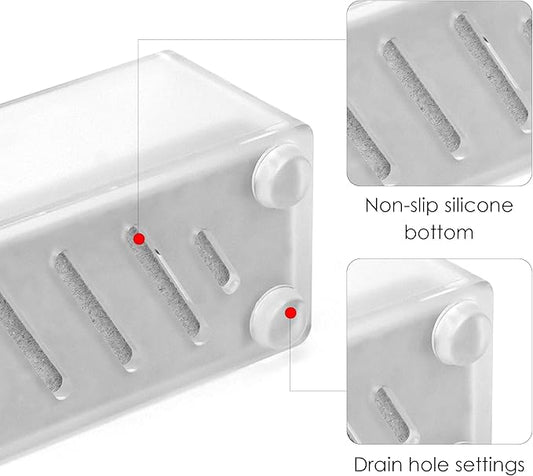 Non-slip silicone bottom

Drain hole settings