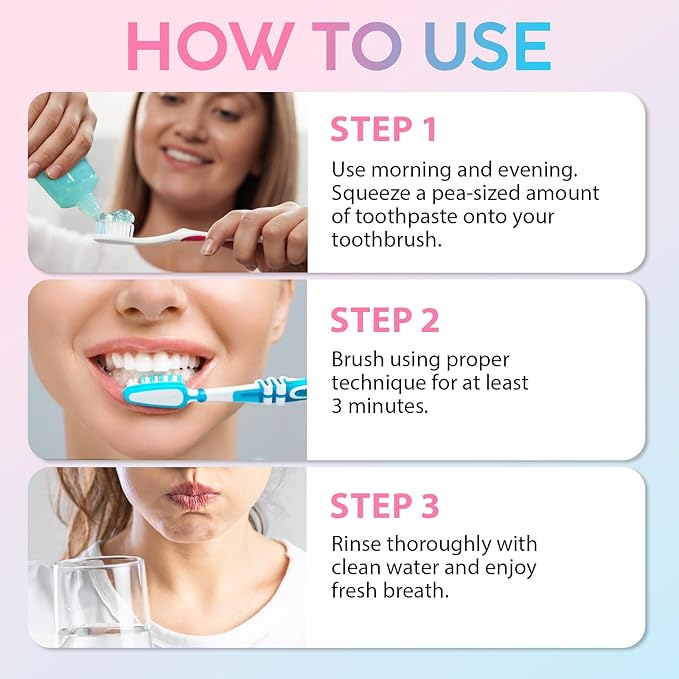 HOW TO USE

STEP 1

Use morning and evening. Squeeze a pea-sized amount of toothpaste onto your toothbrush.

STEP 2

Brush using proper technique for at least 3 minutes.

STEP 3

Rinse thoroughly with clean water and enjoy fresh breath.