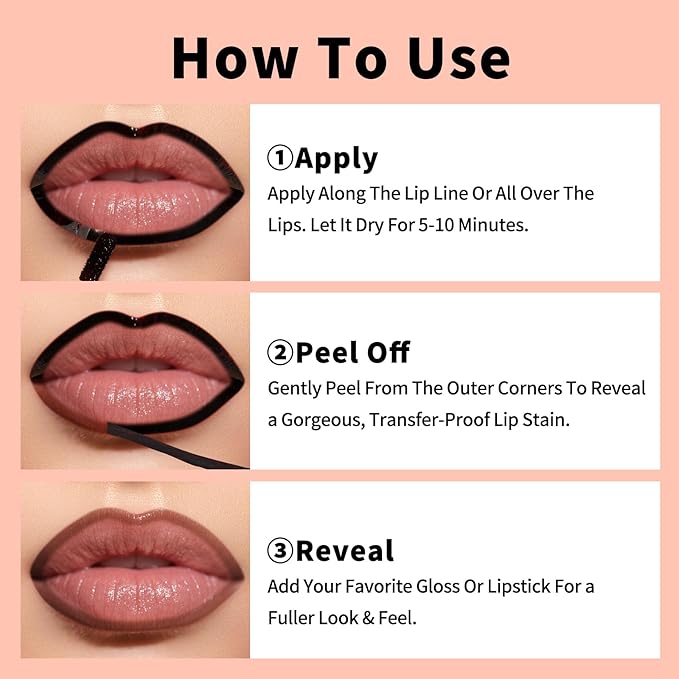 How To Use

①Apply

Apply Along The Lip Line Or All Over The Lips. Let It Dry For 5-10 Minutes.

②Peel Off

Gently Peel From The Outer Corners To Reveal a Gorgeous, Transfer-Proof Lip Stain.

③Reveal

Add Your Favorite Gloss Or Lipstick For a Fuller Look & Feel.