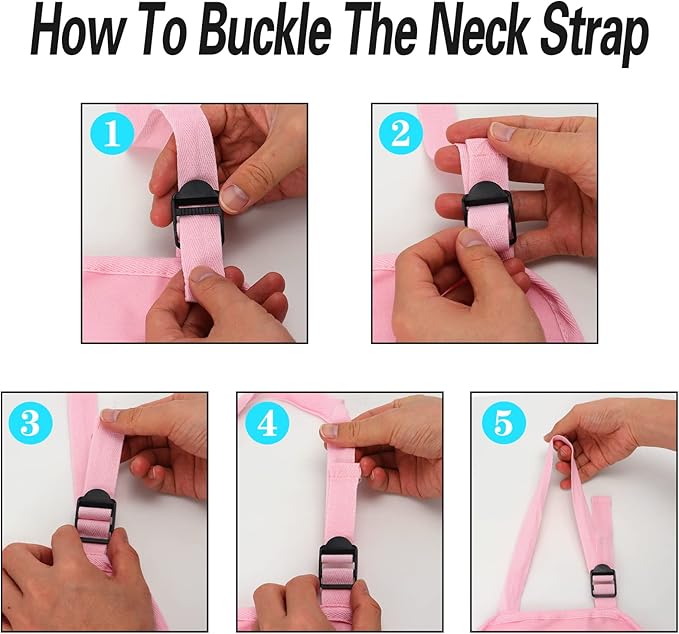 How To Buckle The Neck Strap

1

2

3

4

5