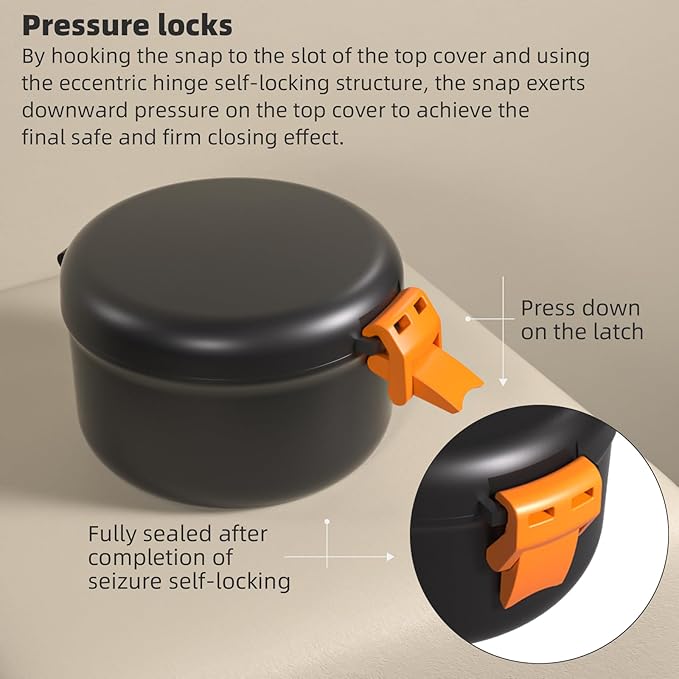 Pressure locks

By hooking the snap to the slot of the top cover and using the eccentric hinge self-locking structure, the snap exerts downward pressure on the top cover to achieve the final safe and firm closing effect.

Press down on the latch

Fully sealed after completion of seizure self-locking