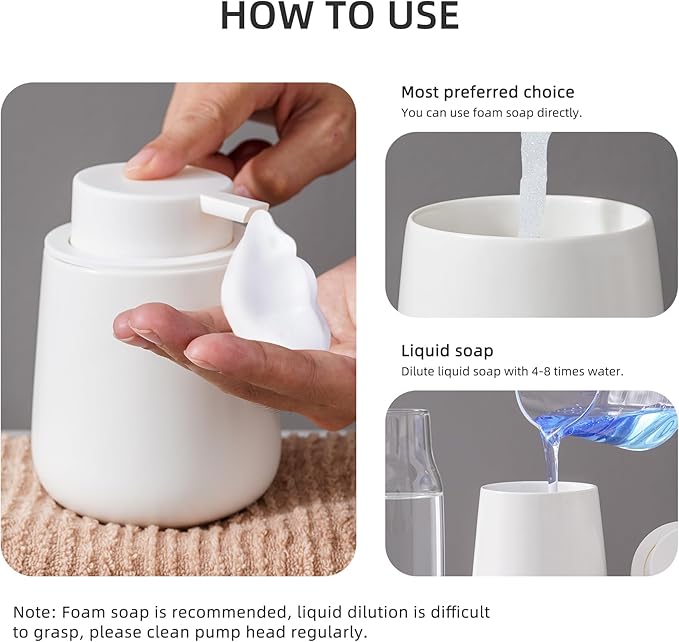 HOW TO USE

Most preferred choice
You can use foam soap directly.

Liquid soap
Dilute liquid soap with 4-8 times water.

Note: Foam soap is recommended, liquid dilution is difficult to grasp, please clean pump head regularly.