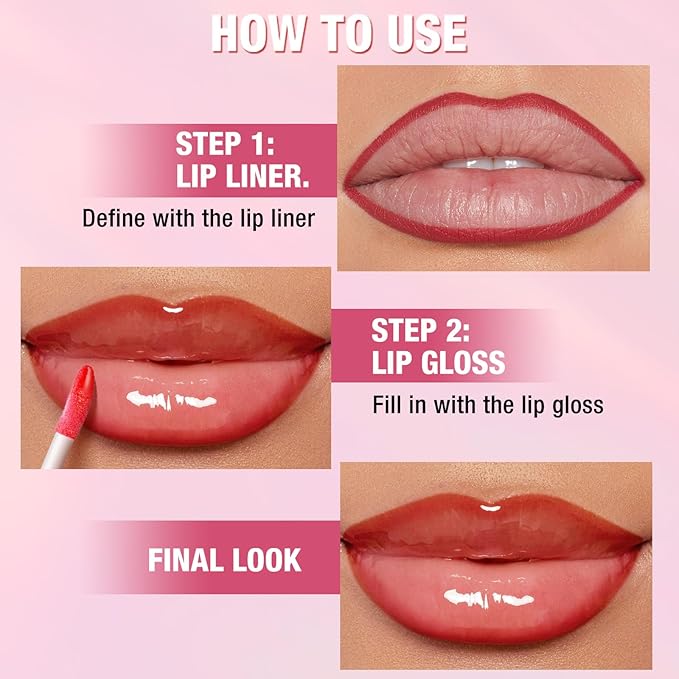 HOW TO USE

STEP 1:
LIP LINER.

Define with the lip liner

STEP 2:
LIP GLOSS

Fill in with the lip gloss

FINAL LOOK