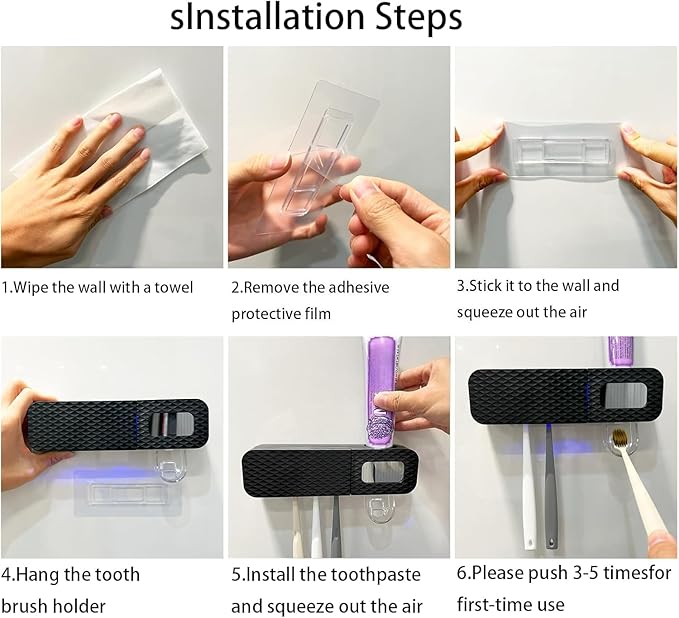 sInstallation Steps

1.Wipe the wall with a towel

2.Remove the adhesive protective film

3.Stick it to the wall and squeeze out the air

4.Hang the tooth brush holder

5.Install the toothpaste and squeeze out the air

6.Please push 3-5 timesfor first-time use