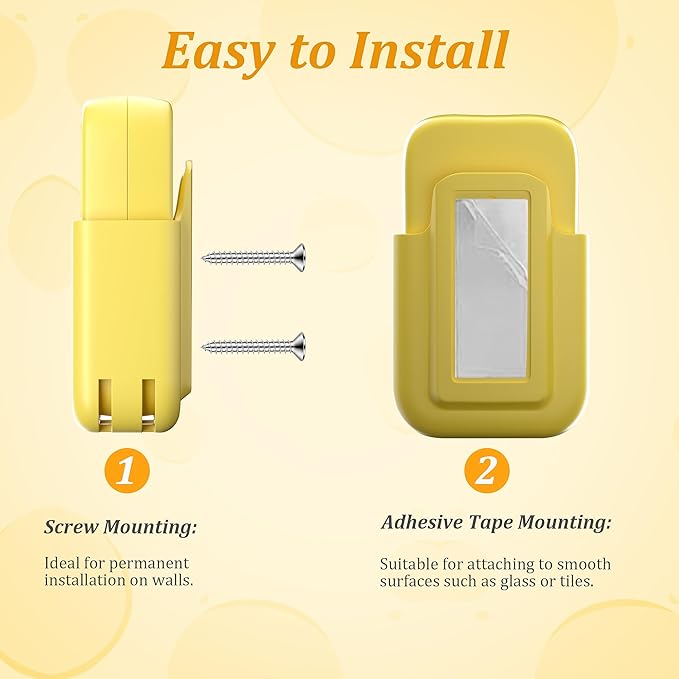 Easy to Install

1

Screw Mounting:

Ideal for permanent installation on walls.

2

Adhesive Tape Mounting:

Suitable for attaching to smooth surfaces such as glass or tiles.