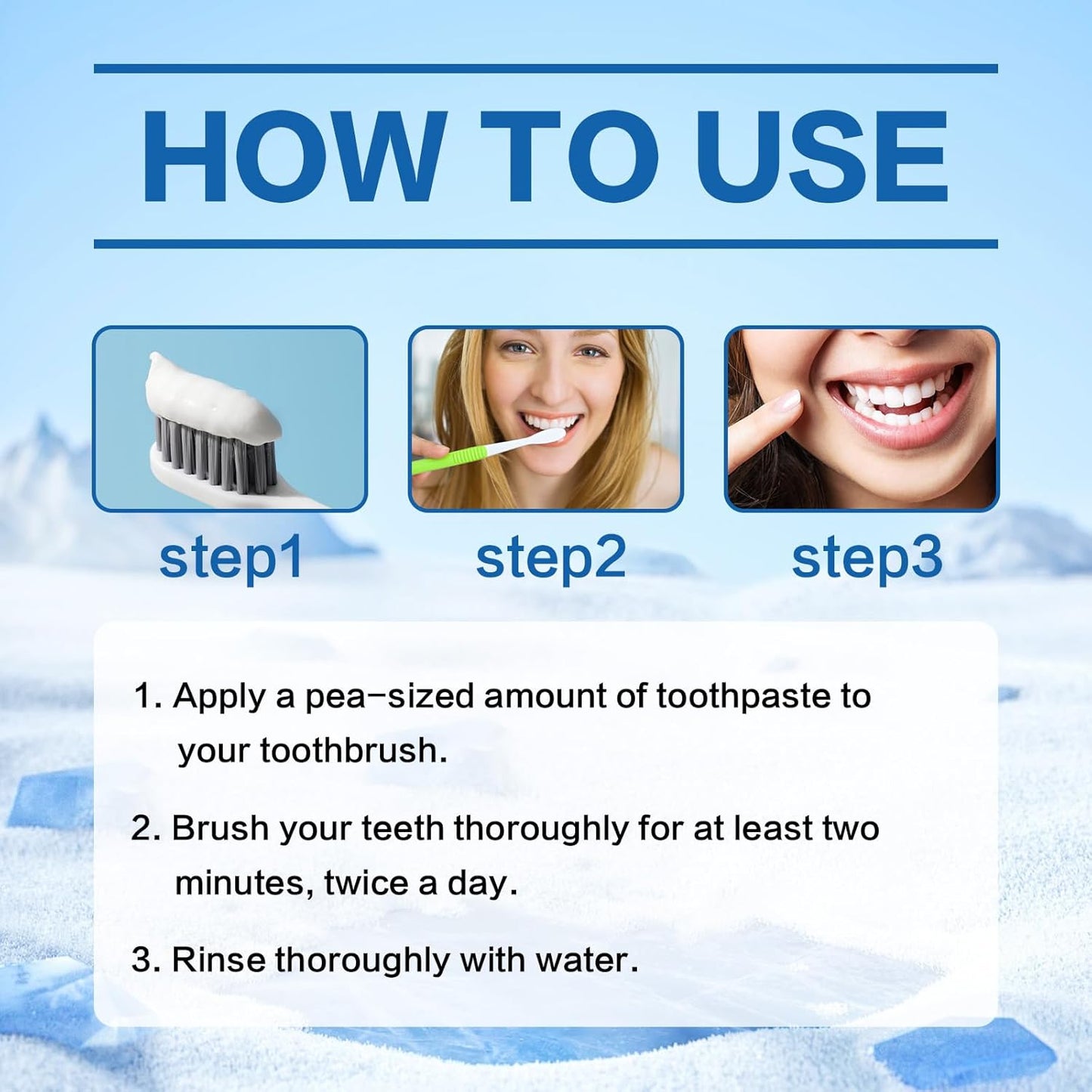 HOW TO USE

step1

step2

step3

1. Apply a pea-sized amount of toothpaste to your toothbrush.

2. Brush your teeth thoroughly for at least two minutes, twice a day.

3. Rinse thoroughly with water.