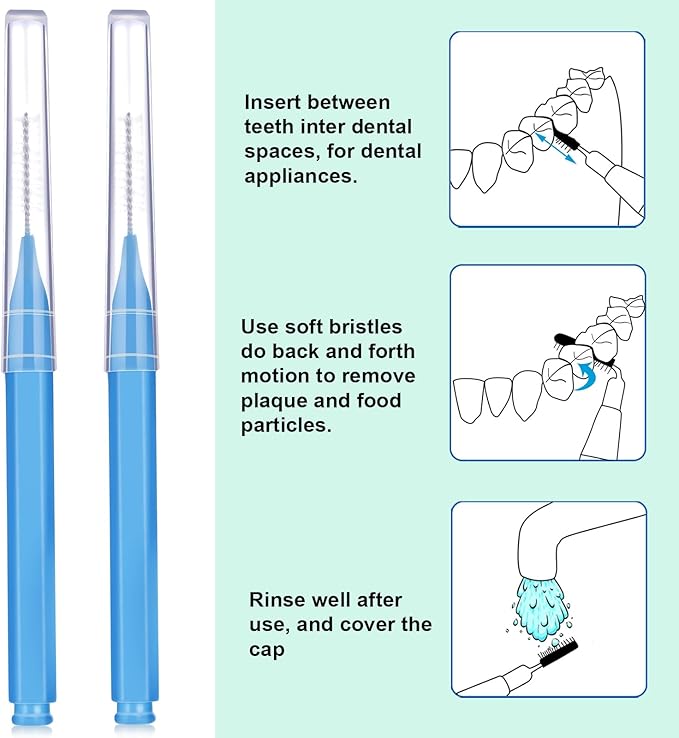 Insert between teeth inter dental spaces, for dental appliances.

Use soft bristles do back and forth motion to remove plaque and food particles.

Rinse well after use, and cover the cap