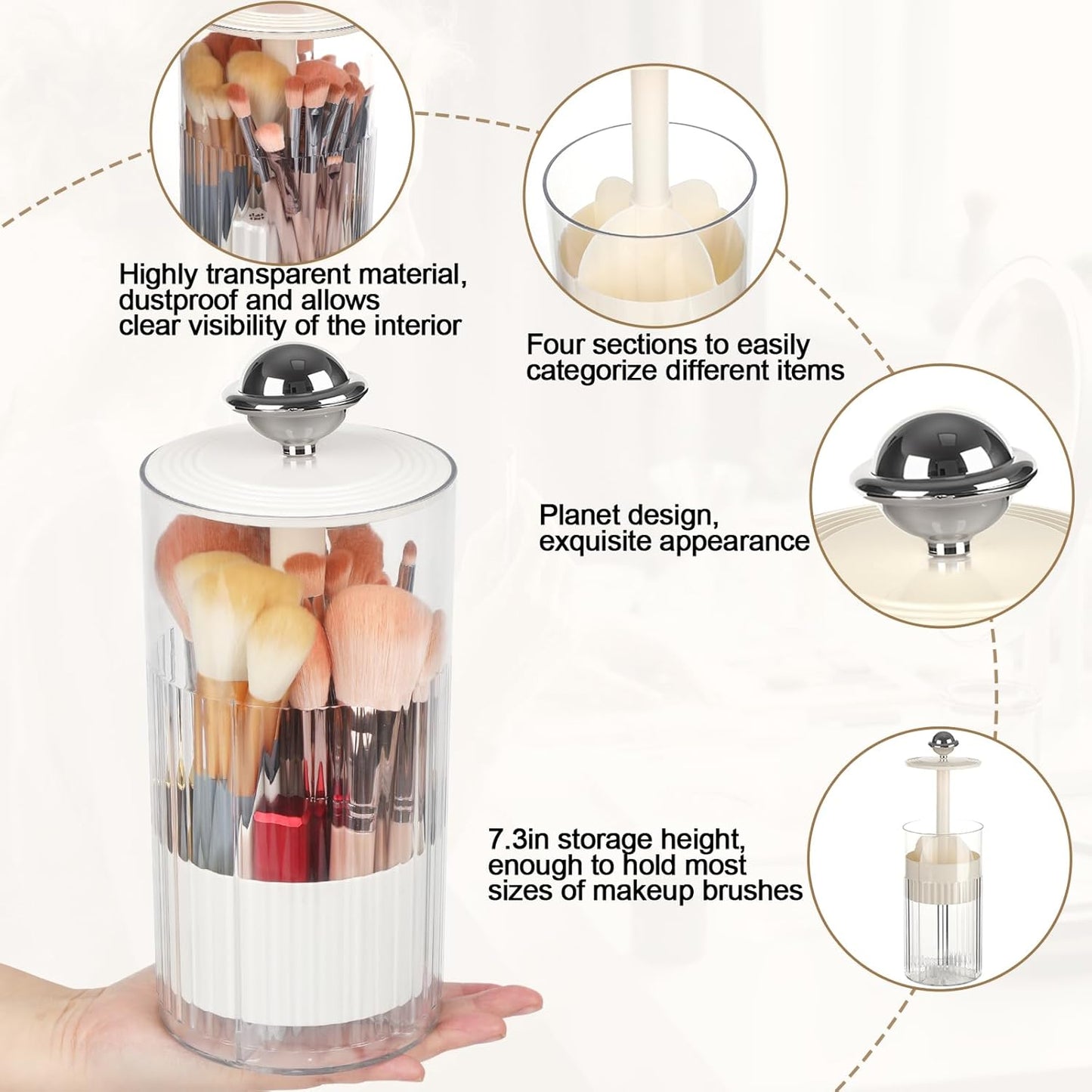 Highly transparent material, dustproof and allows clear visibility of the interior

Four sections to easily categorize different items

Planet design, exquisite appearance

7.3in storage height, enough to hold most sizes of makeup brushes