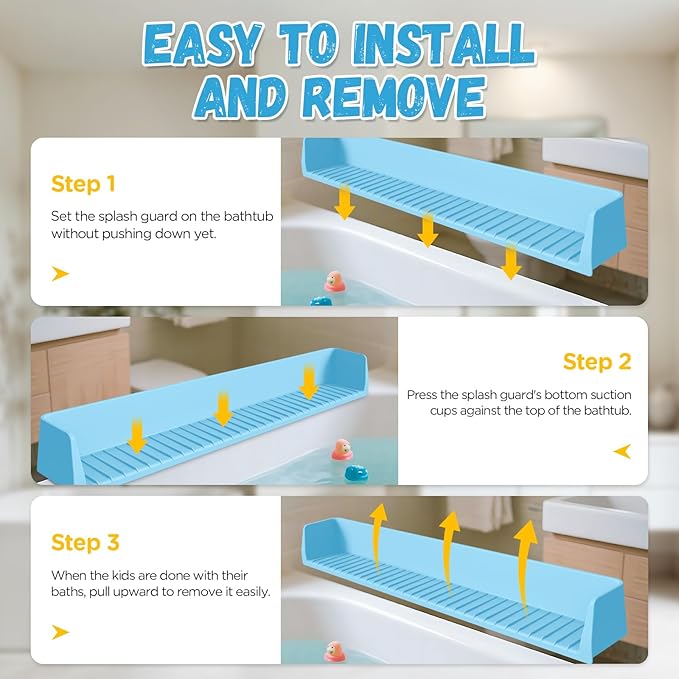 EASY TO INSTALL AND REMOVE

Step 1

Set the splash guard on the bathtub without pushing down yet.

Step 2

Press the splash guard's bottom suction cups against the top of the bathtub.

Step 3

When the kids are done with their baths, pull upward to remove it easily.