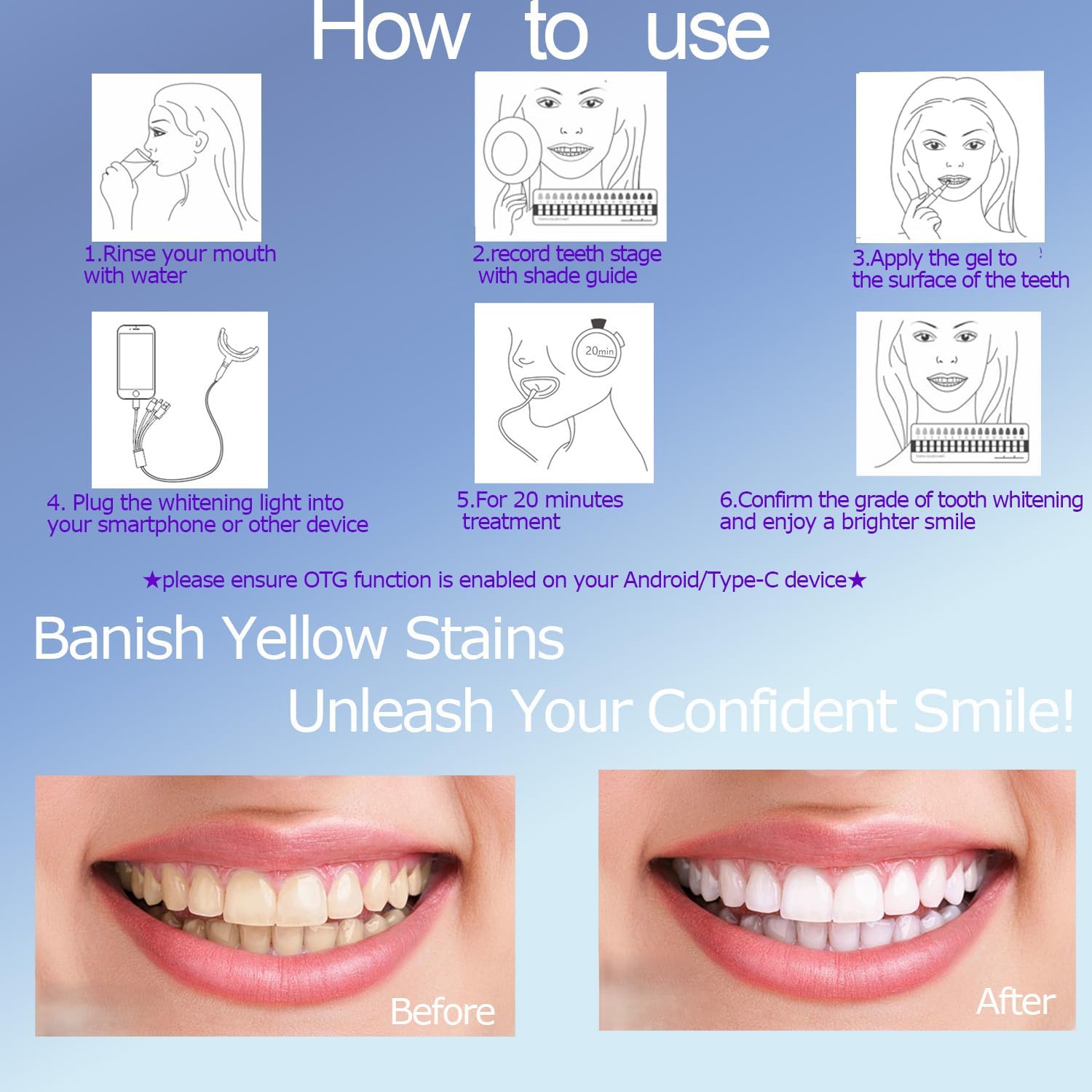 How to use

1.Rinse your mouth with water

2.record teeth stage with shade guide

3.Apply the gel to the surface of the teeth

20min

4. Plug the whitening light into your smartphone or other device

5.For 20 minutes treatment

6.Confirm the grade of tooth whitening and enjoy a brighter smile

★please ensure OTG function is enabled on your Android/Type-C device★

Banish Yellow Stains

Unleash Your Confident Smile!

Before

After