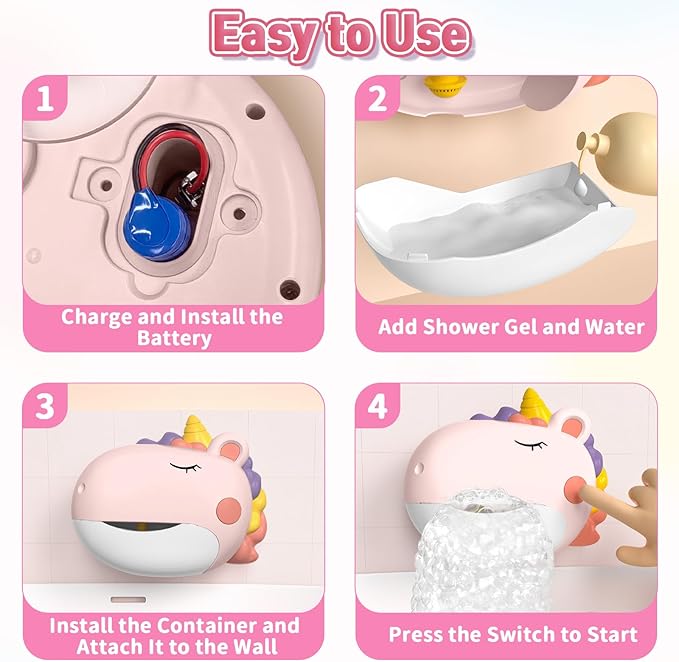 Easy to Use

1

Charge and Install the Battery

2

Add Shower Gel and Water

3

Install the Container and Attach It to the Wall

4

Press the Switch to Start