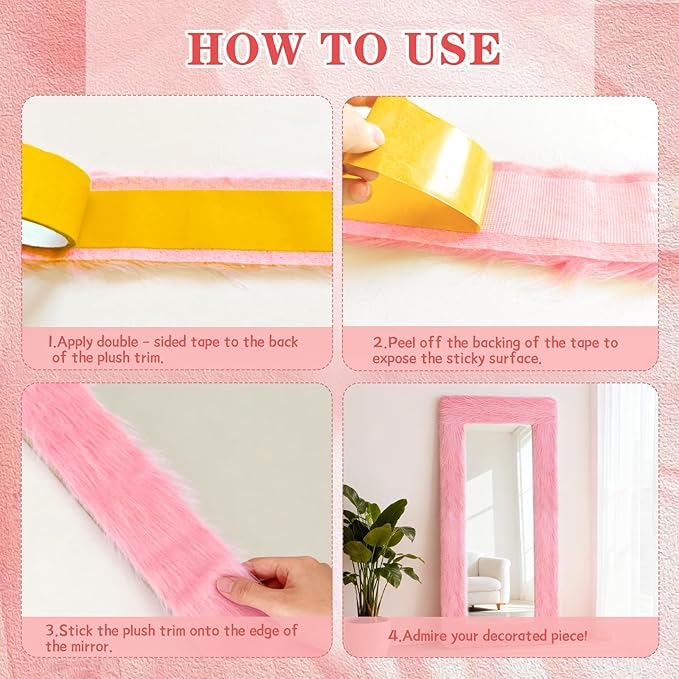 HOW TO USE

1.Apply double - sided tape to the back of the plush trim.

2.Peel off the backing of the tape to expose the sticky surface.

3.Stick the plush trim onto the edge of the mirror.

4.Admire your decorated piece!