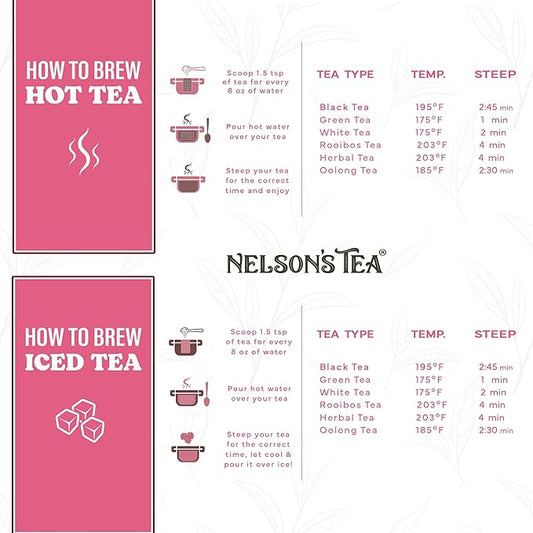 HOW TO BREW
HOT TEA

Scoop 1.5 tsp of tea for every 8 oz of water

Pour hot water over your tea

Steep your tea for the correct time and enjoy

| TEA TYPE | TEMP. | STEEP |
|---|---|---|
| Black Tea | 195°F | 2:45 min |
| Green Tea | 175°F | 1 min |
| White Tea | 175°F | 2 min |
| Rooibos Tea | 203°F | 4 min |
| Herbal Tea | 203°F | 4 min |
| Oolong Tea | 185°F | 2:30 min |

NELSON'S TEA®

HOW TO BREW
ICED TEA

Scoop 1.5 tsp of tea for every 8 oz of water

Pour hot water over your tea

Steep your tea for the correct time, let cool & pour it over ice!

| TEA TYPE | TEMP. | STEEP |
|---|---|---|
| Black Tea | 195°F | 2:45 min |
| Green Tea | 175°F | 1 min |
| White Tea | 175°F | 2 min |
| Rooibos Tea | 203°F | 4 min |
| Herbal Tea | 203°F | 4 min |
| Oolong Tea | 185°F | 2:30 min |