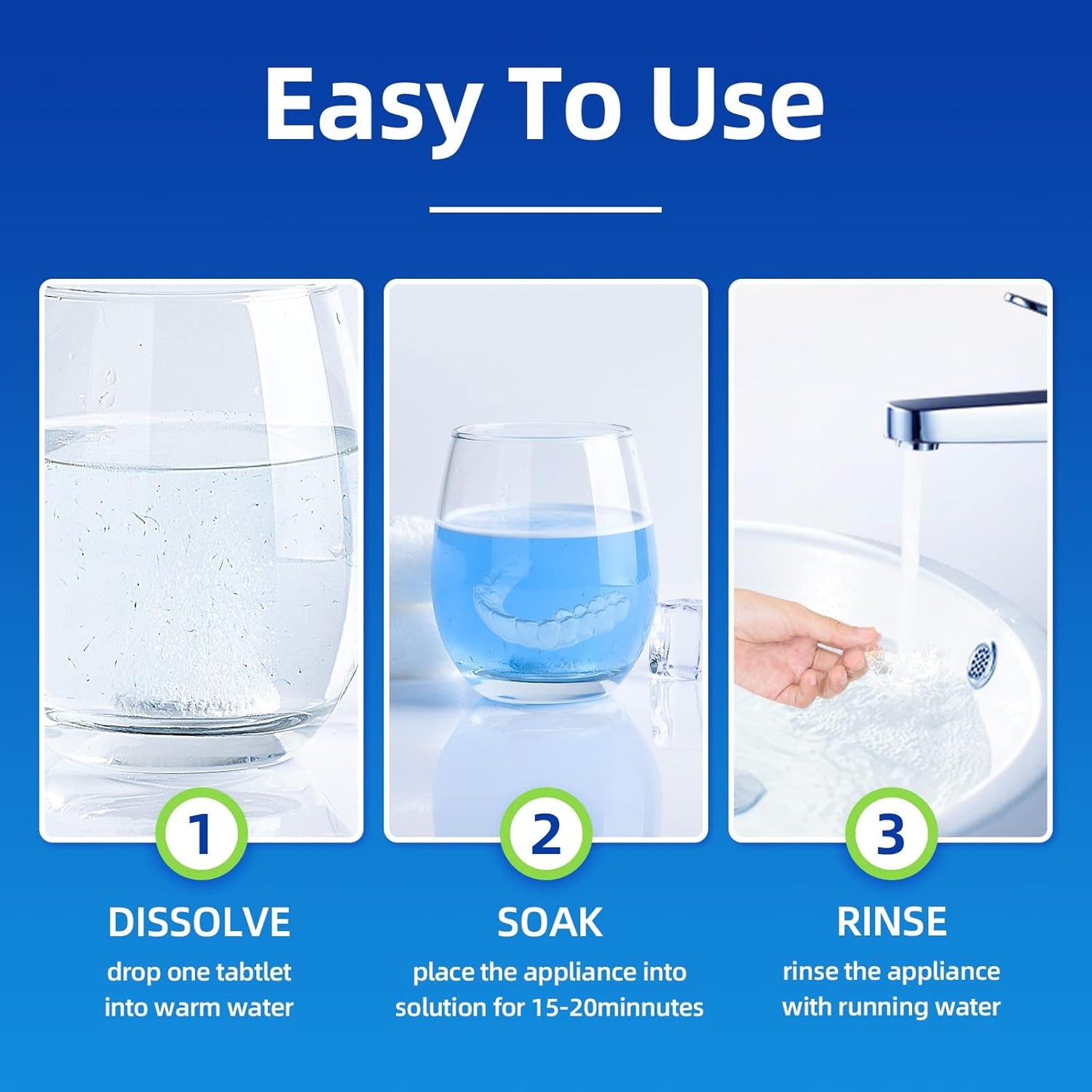 Easy To Use

1
DISSOLVE
drop one tabtlet into warm water

2
SOAK
place the appliance into solution for 15-20minnutes

3
RINSE
rinse the appliance with running water