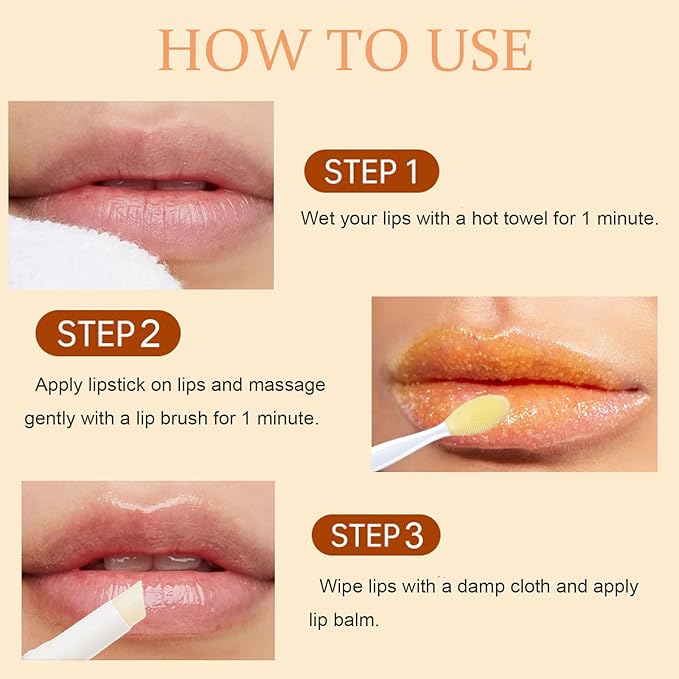 HOW TO USE

STEP 1

Wet your lips with a hot towel for 1 minute.

STEP 2

Apply lipstick on lips and massage gently with a lip brush for 1 minute.

STEP 3

Wipe lips with a damp cloth and apply lip balm.