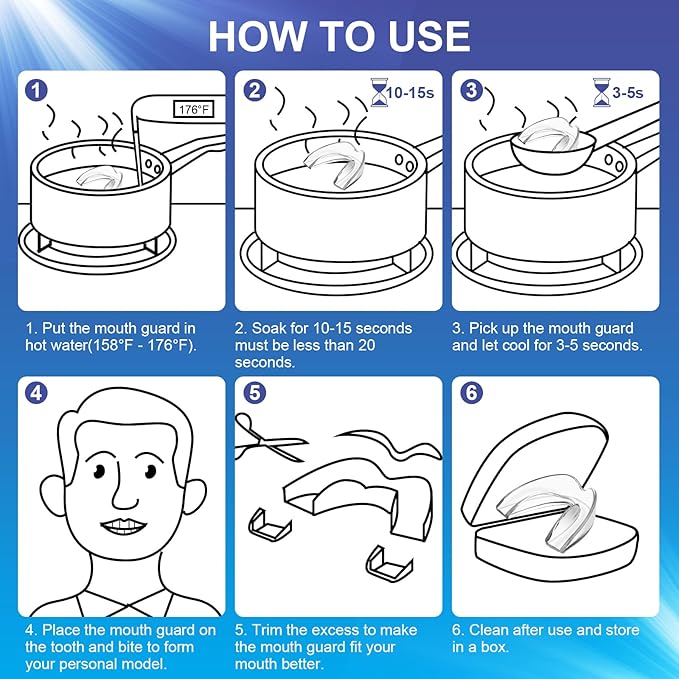 HOW TO USE

1

176°F

1. Put the mouth guard in hot water(158°F - 176°F).

2

10-15s

2. Soak for 10-15 seconds must be less than 20 seconds.

3

3-5s

3. Pick up the mouth guard and let cool for 3-5 seconds.

4

4. Place the mouth guard on the tooth and bite to form your personal model.

5

5. Trim the excess to make the mouth guard fit your mouth better.

6

6. Clean after use and store in a box.