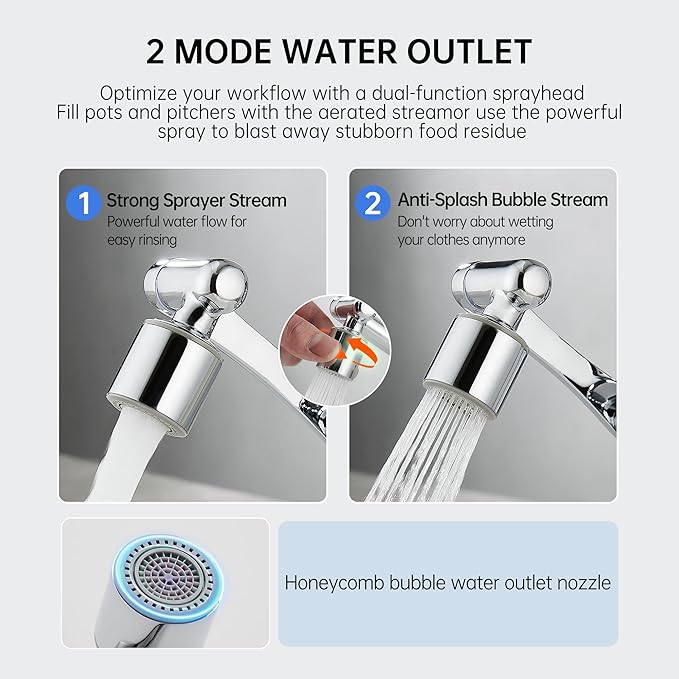 2 MODE WATER OUTLET

Optimize your workflow with a dual-function sprayhead
Fill pots and pitchers with the aerated streamor use the powerful spray to blast away stubborn food residue

1 Strong Sprayer Stream
Powerful water flow for easy rinsing

2 Anti-Splash Bubble Stream
Don't worry about wetting your clothes anymore

Honeycomb bubble water outlet nozzle