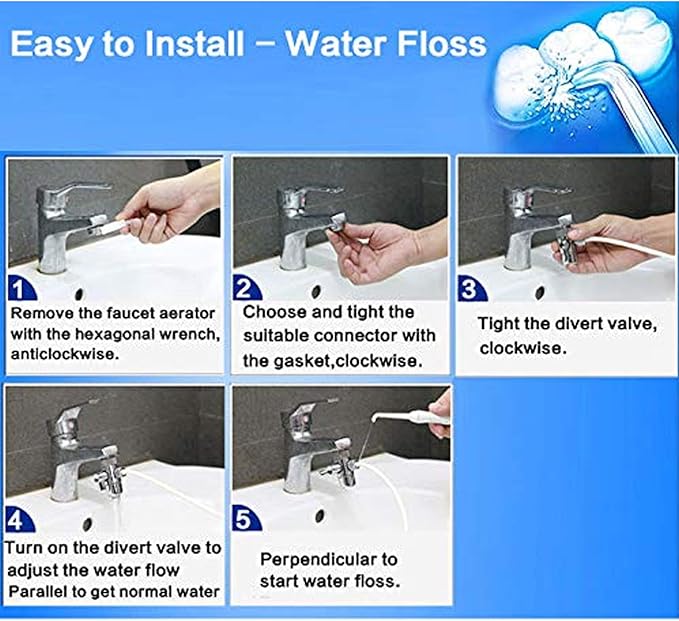 Easy to Install – Water Floss

1
Remove the faucet aerator with the hexagonal wrench, anticlockwise.

2
Choose and tight the suitable connector with the gasket,clockwise.

3
Tight the divert valve, clockwise.

4
Turn on the divert valve to adjust the water flow
Parallel to get normal water

5
Perpendicular to start water floss.