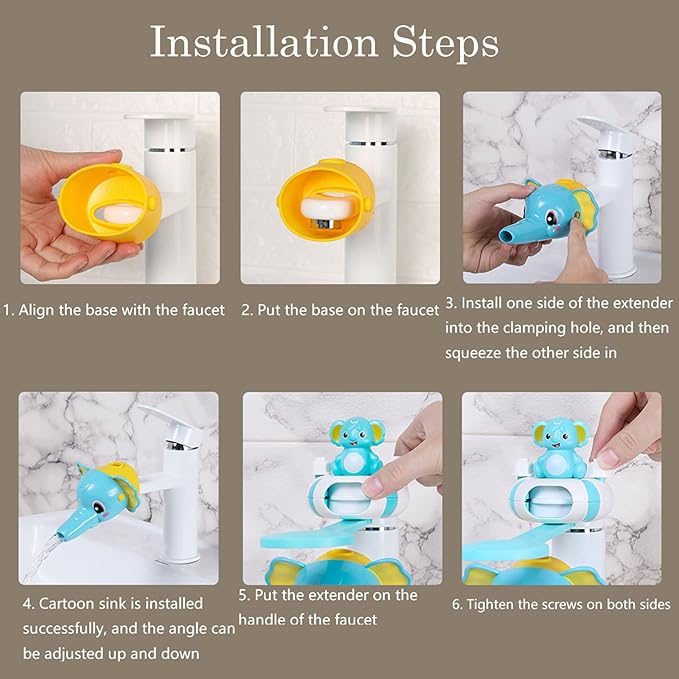 Installation Steps

1. Align the base with the faucet

2. Put the base on the faucet

3. Install one side of the extender into the clamping hole, and then squeeze the other side in

4. Cartoon sink is installed successfully, and the angle can be adjusted up and down

5. Put the extender on the handle of the faucet

6. Tighten the screws on both sides