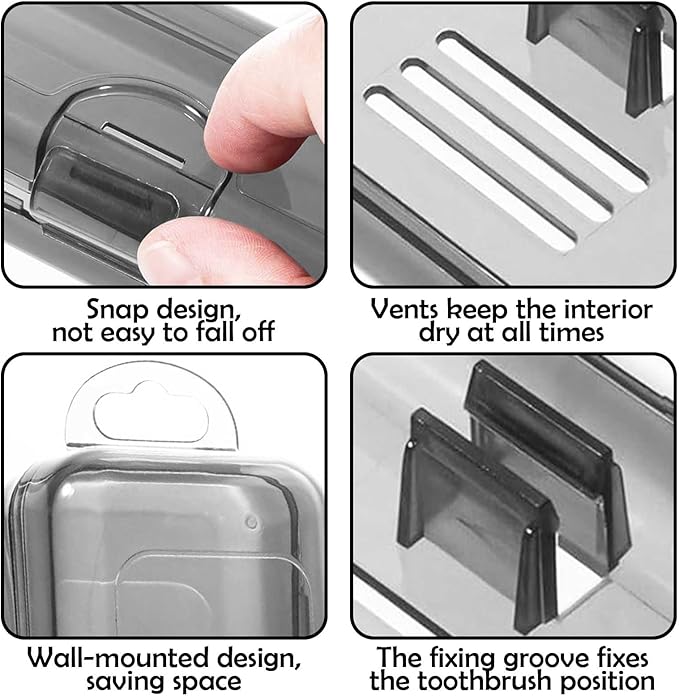 Snap design,
not easy to fall off

Vents keep the interior
dry at all times

Wall-mounted design,
saving space

The fixing groove fixes
the toothbrush position