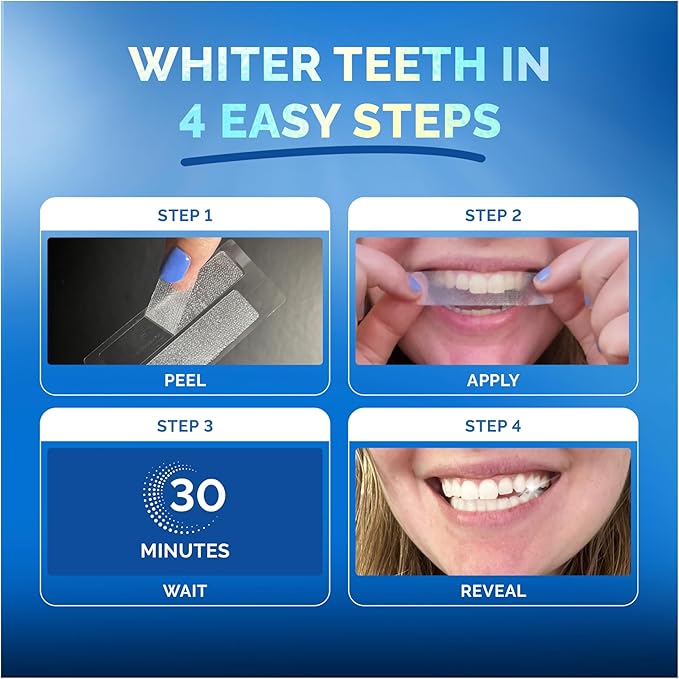 WHITER TEETH IN
4 EASY STEPS

STEP 1

PEEL

STEP 2

APPLY

STEP 3

30
MINUTES

WAIT

STEP 4

REVEAL