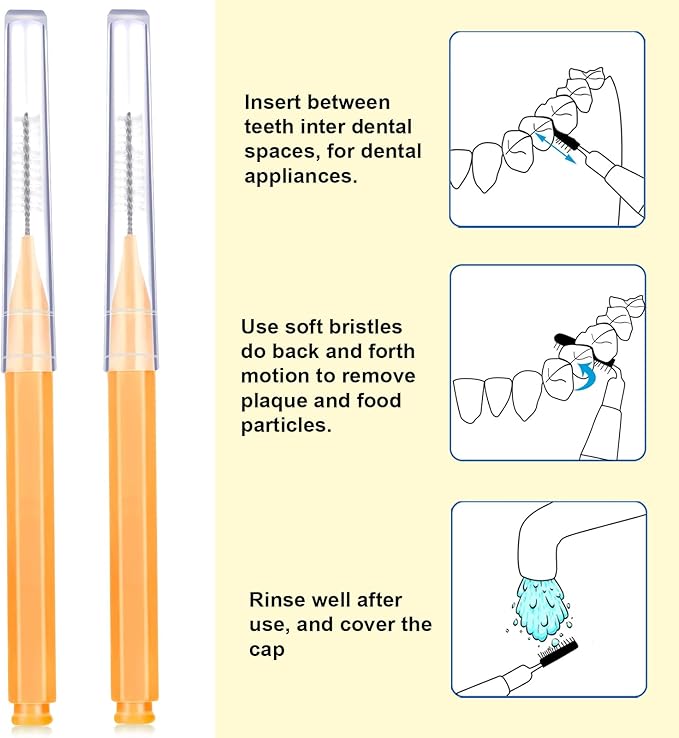 Insert between teeth inter dental spaces, for dental appliances.

Use soft bristles do back and forth motion to remove plaque and food particles.

Rinse well after use, and cover the cap