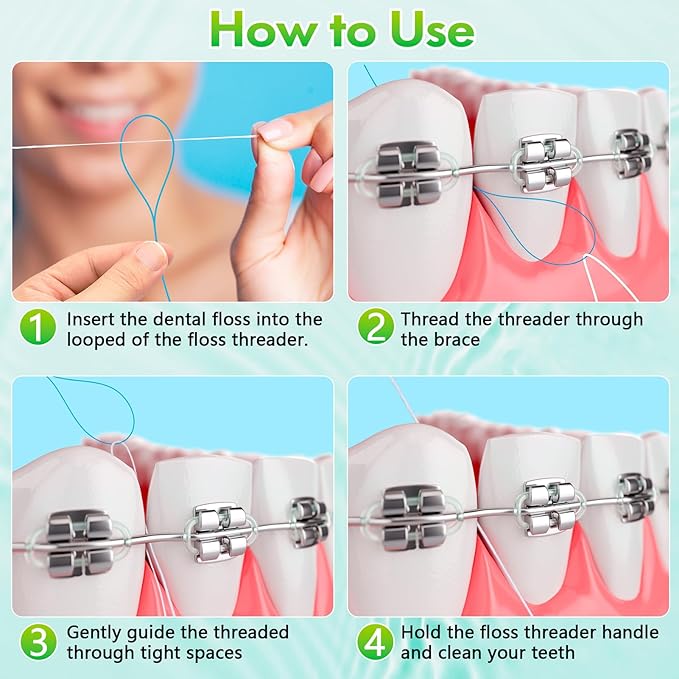 How to Use

1 Insert the dental floss into the looped of the floss threader.

2 Thread the threader through the brace

3 Gently guide the threaded through tight spaces

4 Hold the floss threader handle and clean your teeth