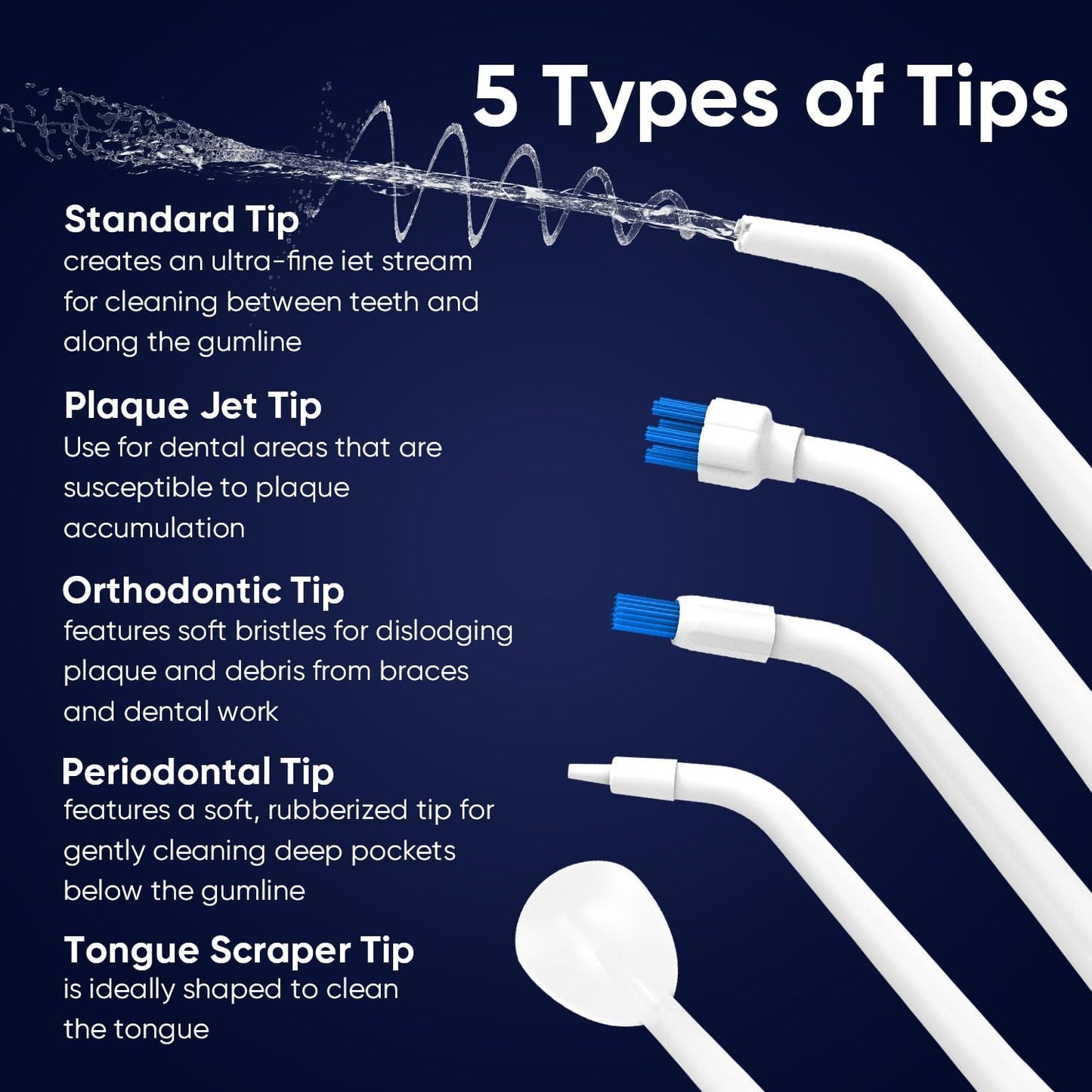 5 Types of Tips

Standard Tip
creates an ultra-fine iet stream for cleaning between teeth and along the gumline

Plaque Jet Tip
Use for dental areas that are susceptible to plaque accumulation

Orthodontic Tip
features soft bristles for dislodging plaque and debris from braces and dental work

Periodontal Tip
features a soft, rubberized tip for gently cleaning deep pockets below the gumline

Tongue Scraper Tip
is ideally shaped to clean the tongue