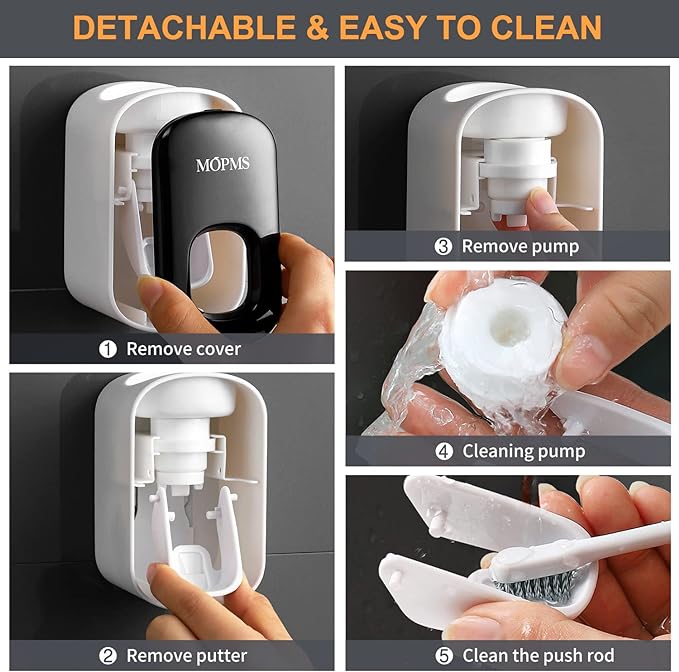 DETACHABLE & EASY TO CLEAN

MOPMS

① Remove cover

② Remove putter

③ Remove pump

④ Cleaning pump

⑤ Clean the push rod