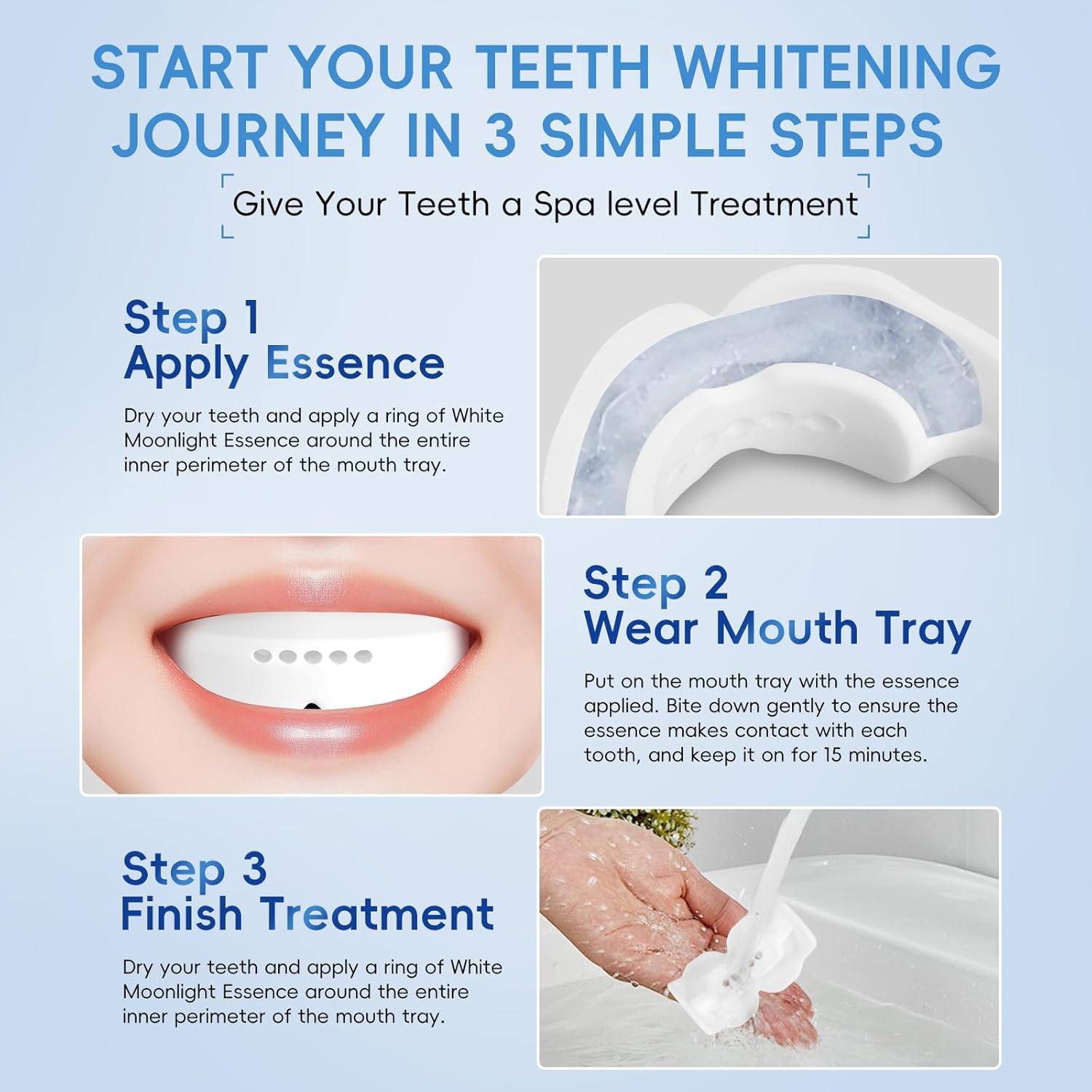 START YOUR TEETH WHITENING JOURNEY IN 3 SIMPLE STEPS

Give Your Teeth a Spa level Treatment

Step 1
Apply Essence

Dry your teeth and apply a ring of White Moonlight Essence around the entire inner perimeter of the mouth tray.

Step 2
Wear Mouth Tray

Put on the mouth tray with the essence applied. Bite down gently to ensure the essence makes contact with each tooth, and keep it on for 15 minutes.

Step 3
Finish Treatment

Dry your teeth and apply a ring of White Moonlight Essence around the entire inner perimeter of the mouth tray.