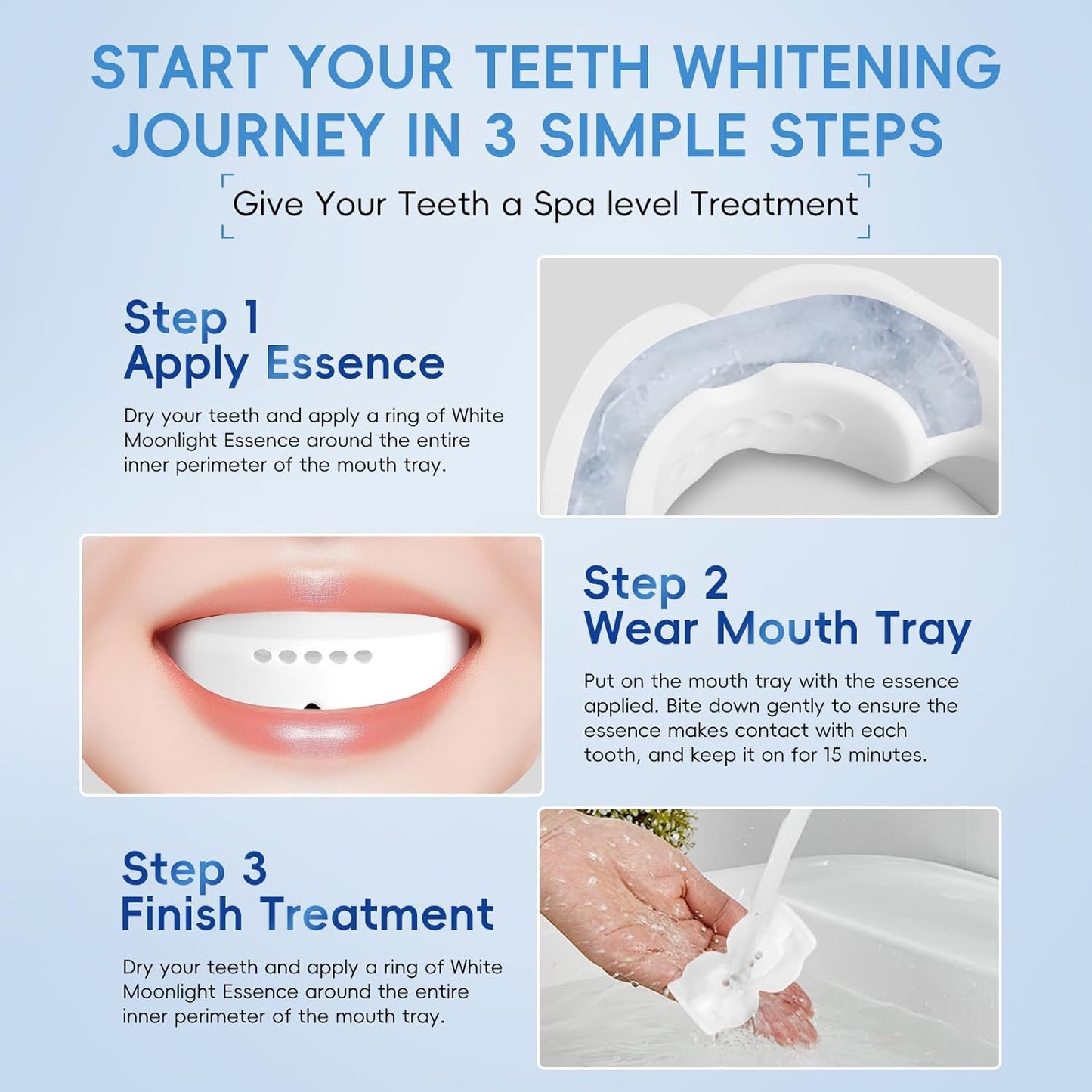 START YOUR TEETH WHITENING JOURNEY IN 3 SIMPLE STEPS

Give Your Teeth a Spa level Treatment

Step 1
Apply Essence

Dry your teeth and apply a ring of White Moonlight Essence around the entire inner perimeter of the mouth tray.

Step 2
Wear Mouth Tray

Put on the mouth tray with the essence applied. Bite down gently to ensure the essence makes contact with each tooth, and keep it on for 15 minutes.

Step 3
Finish Treatment

Dry your teeth and apply a ring of White Moonlight Essence around the entire inner perimeter of the mouth tray.