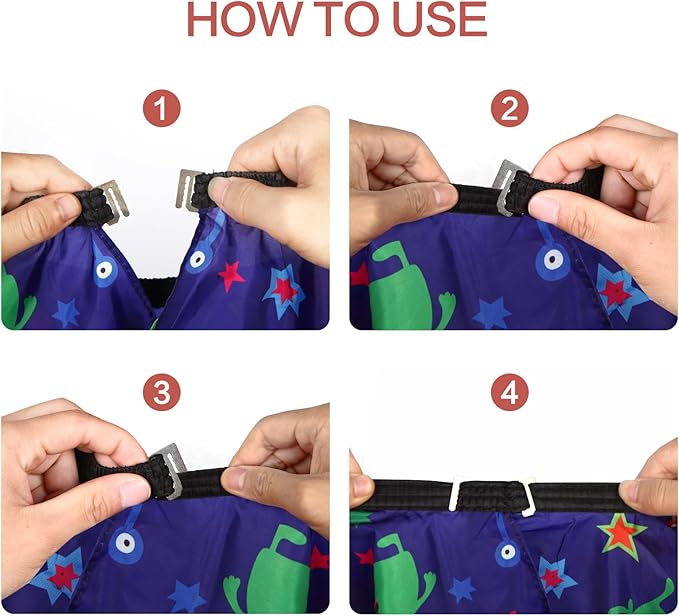 HOW TO USE

1

2

3

4