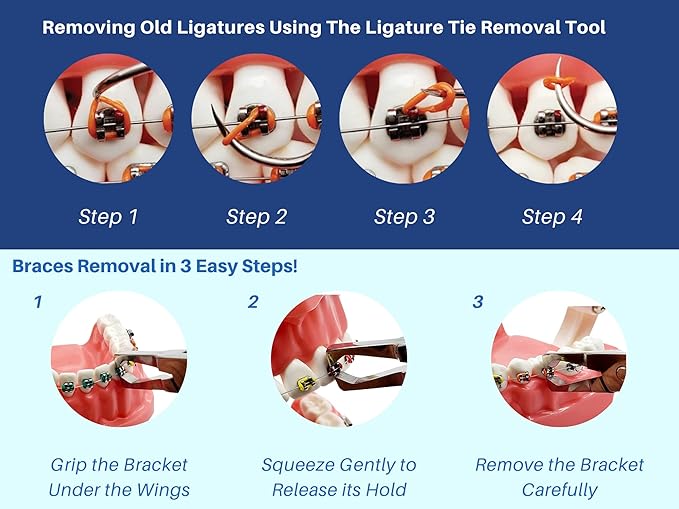 Removing Old Ligatures Using The Ligature Tie Removal Tool

Step 1

Step 2

Step 3

Step 4

Braces Removal in 3 Easy Steps!

1

Grip the Bracket Under the Wings

2

Squeeze Gently to Release its Hold

3

Remove the Bracket Carefully