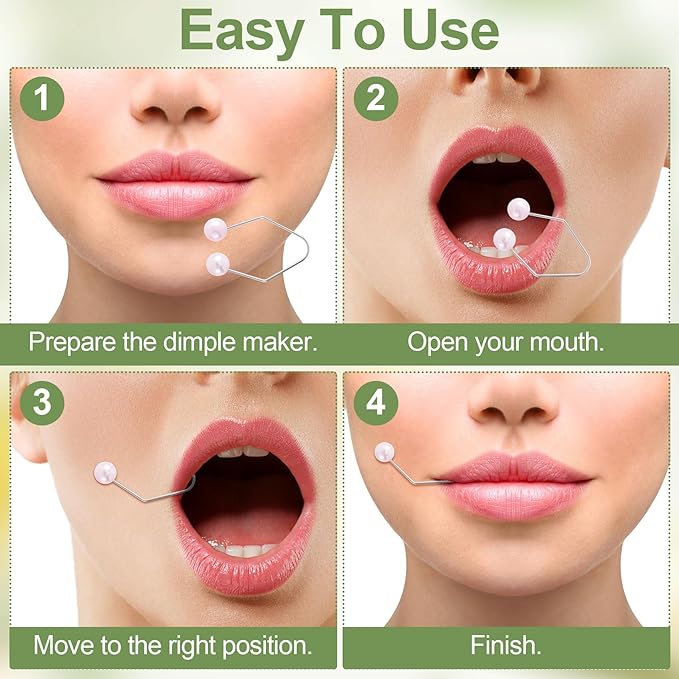 Easy To Use

1
Prepare the dimple maker.

2
Open your mouth.

3
Move to the right position.

4
Finish.