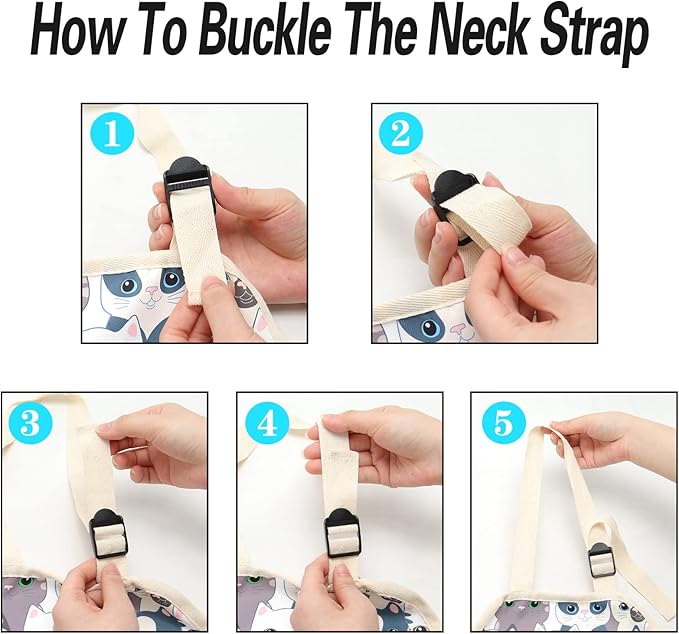 How To Buckle The Neck Strap

1

2

3

4

5