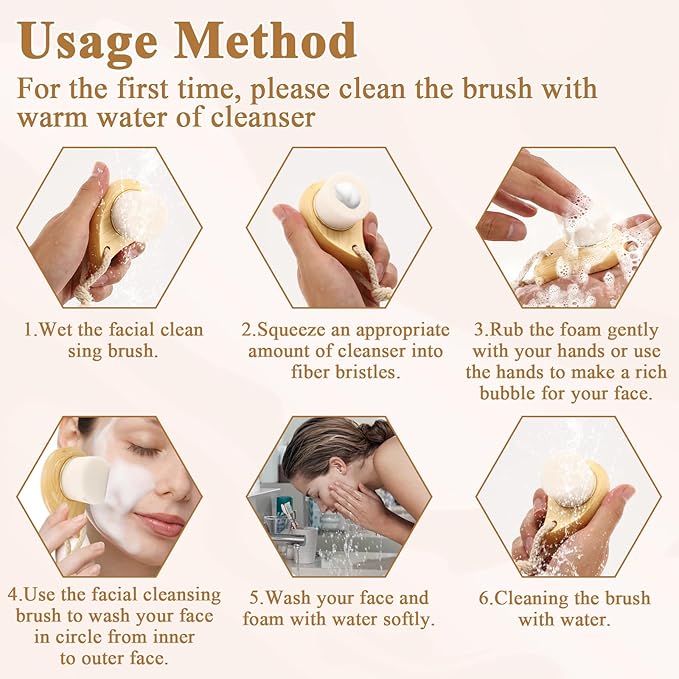 Usage Method

For the first time, please clean the brush with warm water of cleanser

1.Wet the facial clean sing brush.

2.Squeeze an appropriate amount of cleanser into fiber bristles.

3.Rub the foam gently with your hands or use the hands to make a rich bubble for your face.

4.Use the facial cleansing brush to wash your face in circle from inner to outer face.

5.Wash your face and foam with water softly.

6.Cleaning the brush with water.