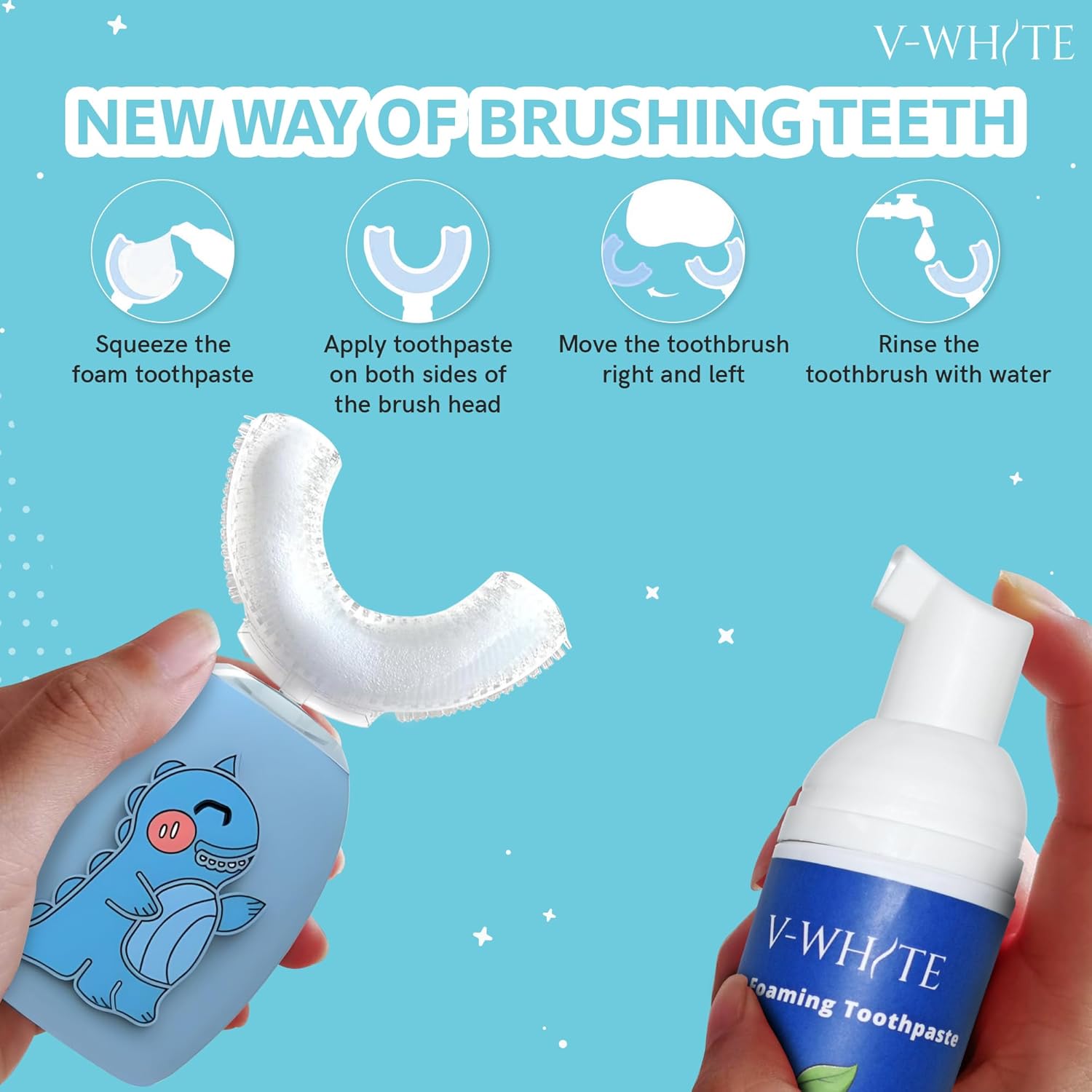 V-WHITE

NEW WAY OF BRUSHING TEETH

Squeeze the foam toothpaste

Apply toothpaste on both sides of the brush head

Move the toothbrush right and left

Rinse the toothbrush with water

V-WHITE
Foaming Toothpaste