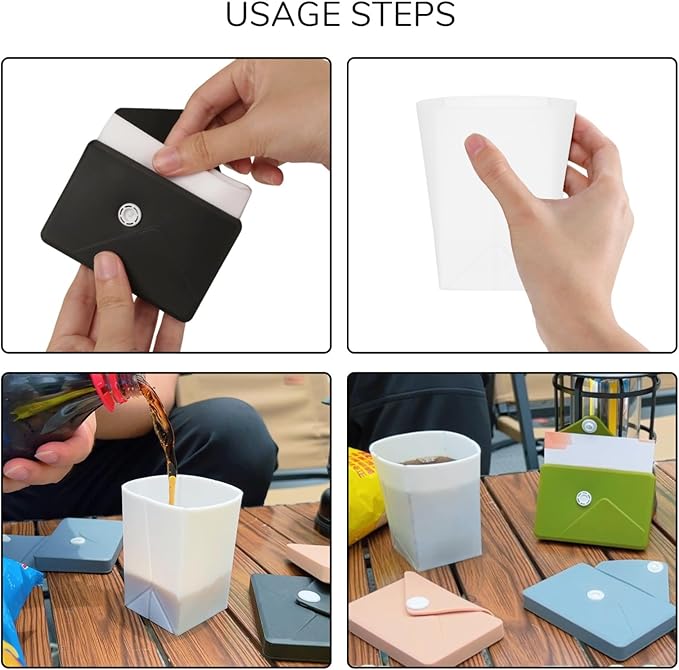 USAGE STEPS