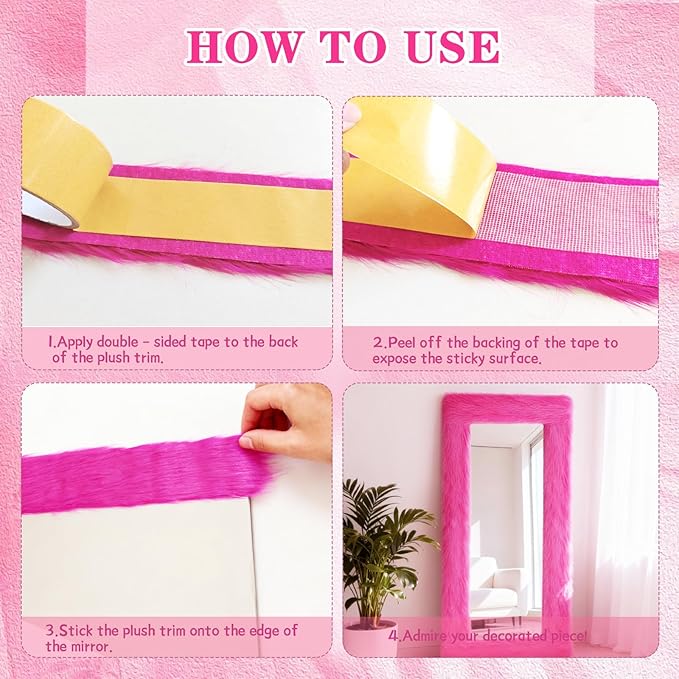 HOW TO USE

1.Apply double - sided tape to the back of the plush trim.

2.Peel off the backing of the tape to expose the sticky surface.

3.Stick the plush trim onto the edge of the mirror.

4.Admire your decorated piece!