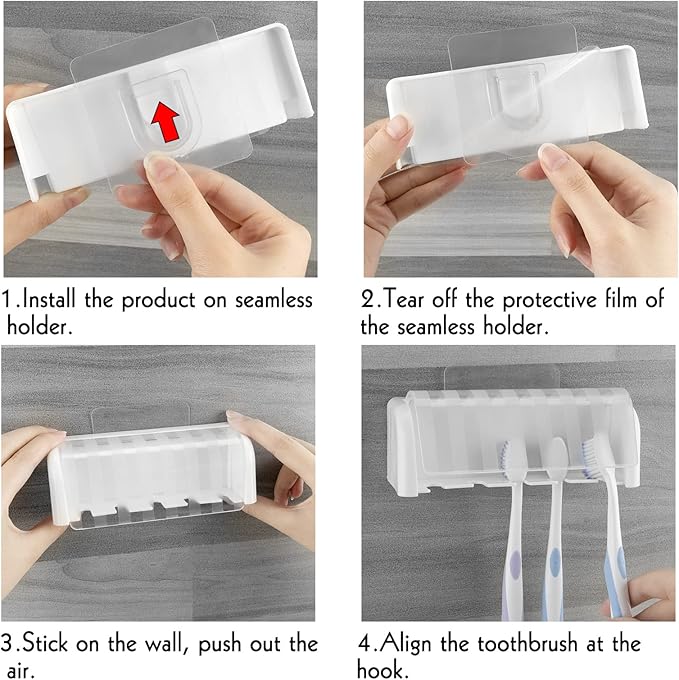 1.Install the product on seamless holder.

2.Tear off the protective film of the seamless holder.

3.Stick on the wall, push out the air.

4.Align the toothbrush at the hook.